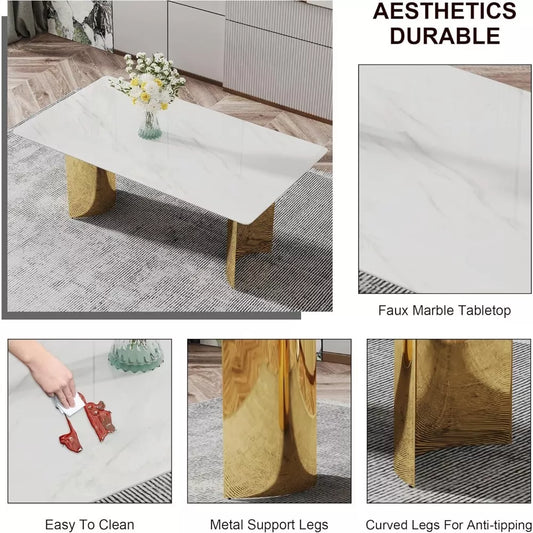 AESTHETICS
DURABLE

Faux Marble Tabletop

Easy To Clean

Metal Support Legs

Curved Legs For Anti-tipping