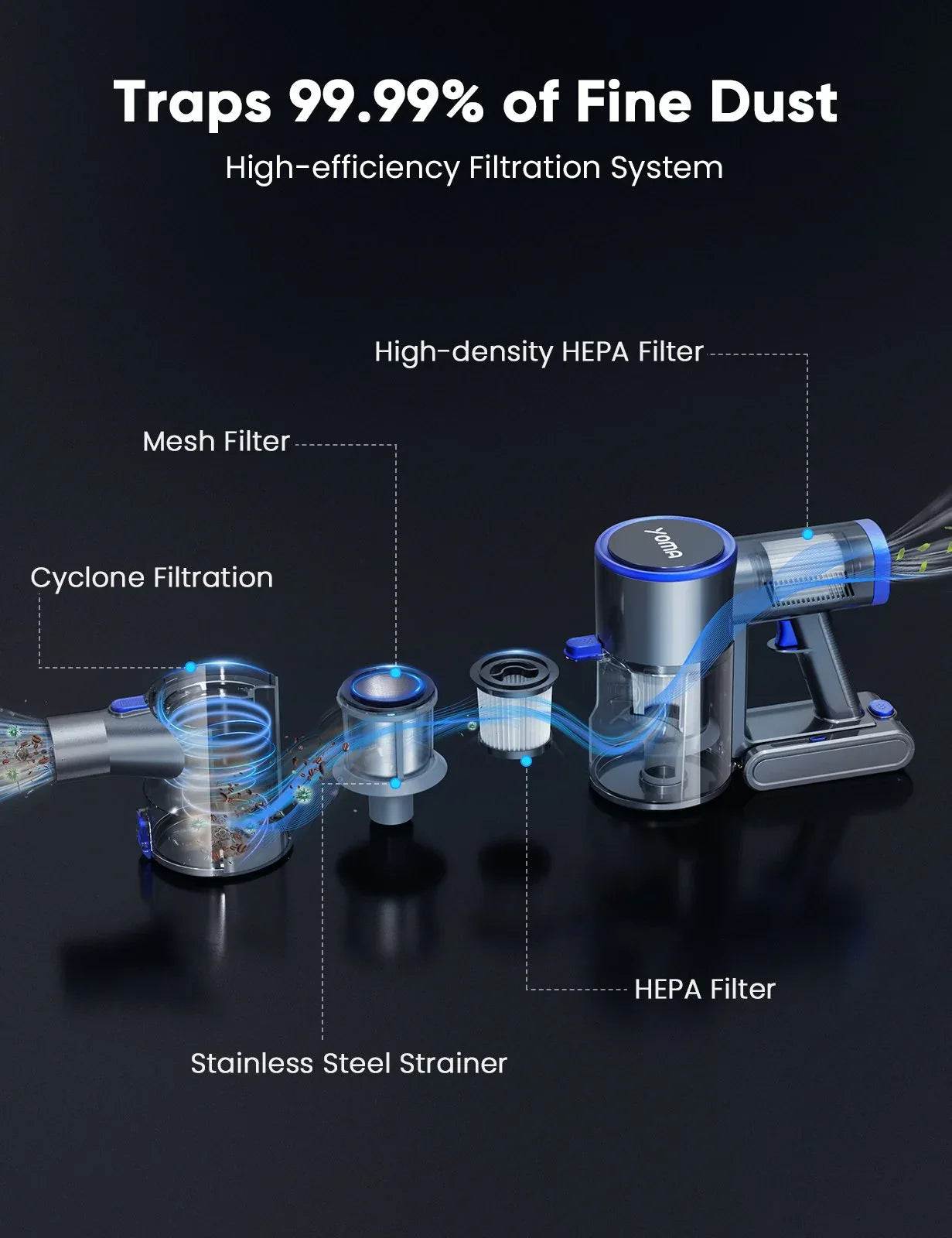 Traps 99.99% of Fine Dust

High-efficiency Filtration System

High-density HEPA Filter

Mesh Filter

Cyclone Filtration

yoma

HEPA Filter

Stainless Steel Strainer