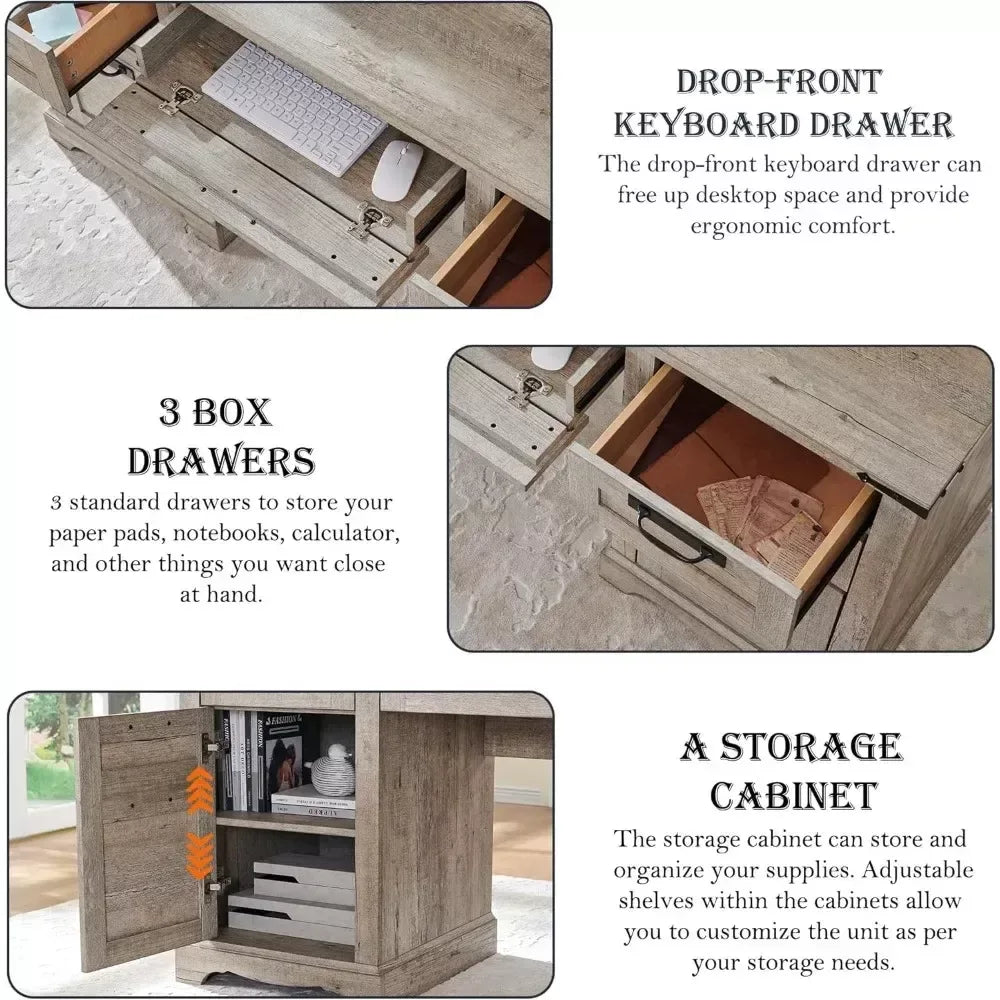 DROP-FRONT KEYBOARD DRAWER

The drop-front keyboard drawer can free up desktop space and provide ergonomic comfort.

3 BOX DRAWERS

3 standard drawers to store your paper pads, notebooks, calculator, and other things you want close at hand.

FASHION

A STORAGE CABINET

The storage cabinet can store and organize your supplies. Adjustable shelves within the cabinets allow you to customize the unit as per your storage needs.