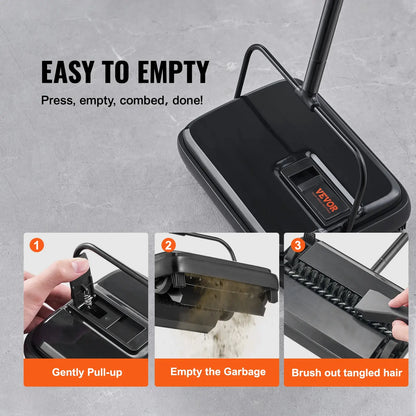 EASY TO EMPTY
Press, empty, combed, done!

VEVOR

1
Gently Pull-up

2
Empty the Garbage

3
Brush out tangled hair