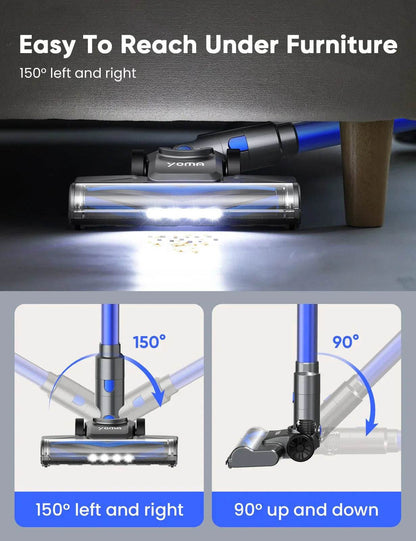 Easy To Reach Under Furniture

150° left and right

yoma

150°

yoma

150° left and right

90°

90° up and down