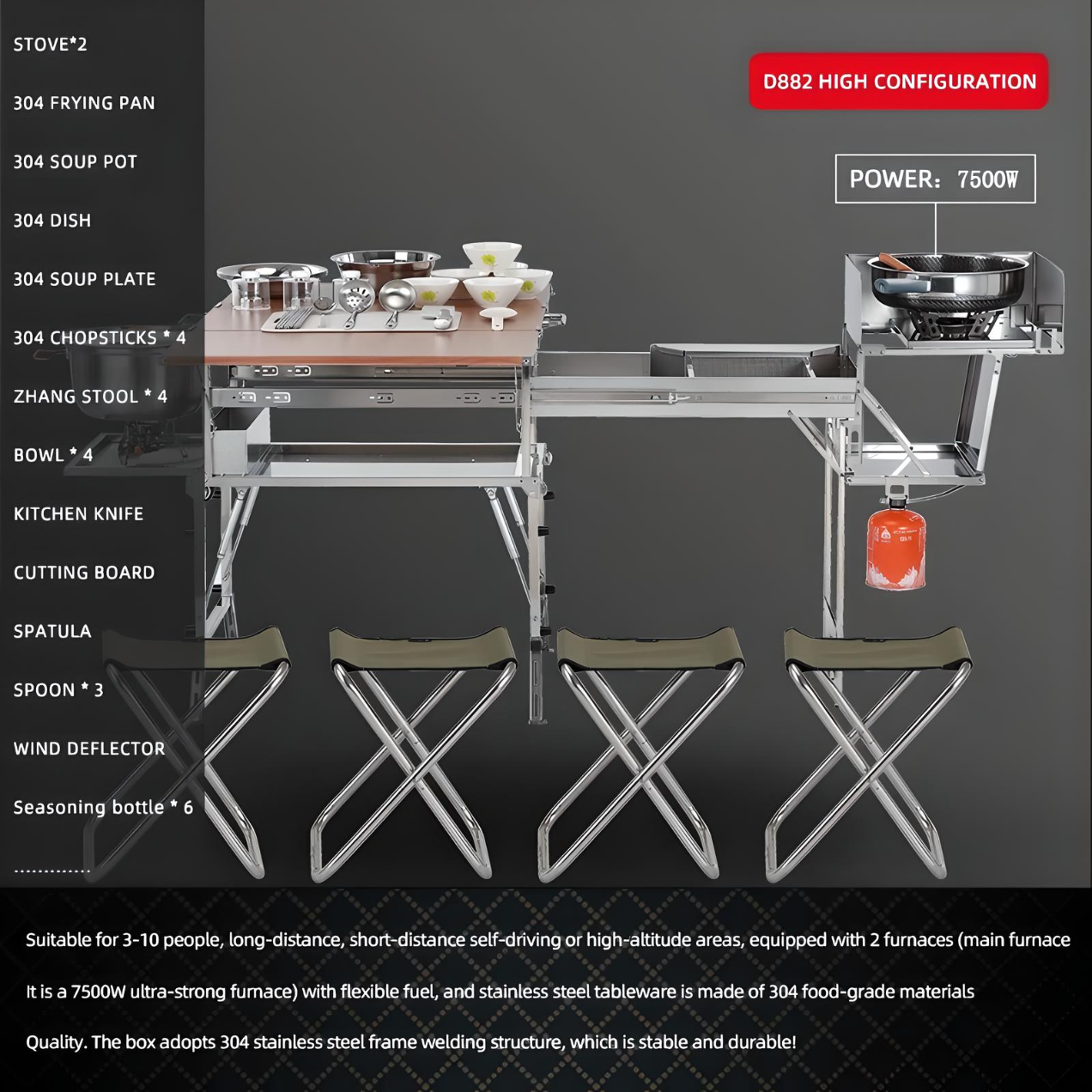 STOVE*2

304 FRYING PAN

304 SOUP POT

304 DISH

304 SOUP PLATE

304 CHOPSTICKS * 4

ZHANG STOOL * 4

BOWL * 4

KITCHEN KNIFE

CUTTING BOARD

SPATULA

SPOON * 3

WIND DEFLECTOR

Seasoning bottle * 6

.............

D882 HIGH CONFIGURATION

POWER: 7500W

Suitable for 3-10 people, long-distance, short-distance self-driving or high-altitude areas, equipped with 2 furnaces (main furnace

It is a 7500W ultra-strong furnace) with flexible fuel, and stainless steel tableware is made of 304 food-grade materials

Quality. The box adopts 304 stainless steel frame welding structure, which is stable and durable!