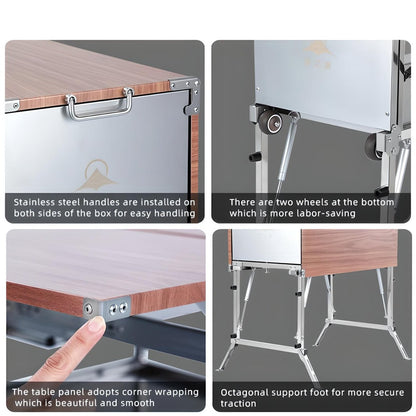 Stainless steel handles are installed on both sides of the box for easy handling

There are two wheels at the bottom which is more labor-saving

The table panel adopts corner wrapping which is beautiful and smooth

Octagonal support foot for more secure traction