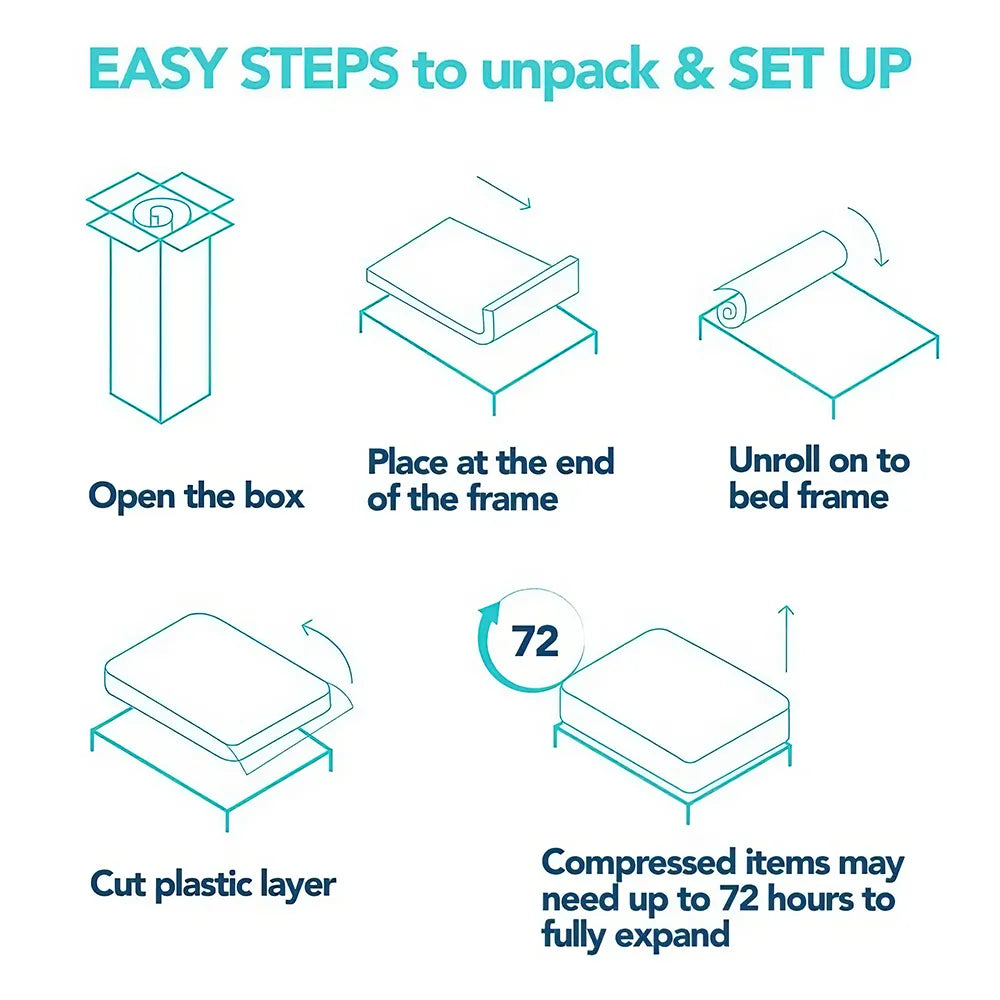 EASY STEPS to unpack & SET UP

Open the box

Place at the end of the frame

Unroll on to bed frame

Cut plastic layer

72

Compressed items may need up to 72 hours to fully expand